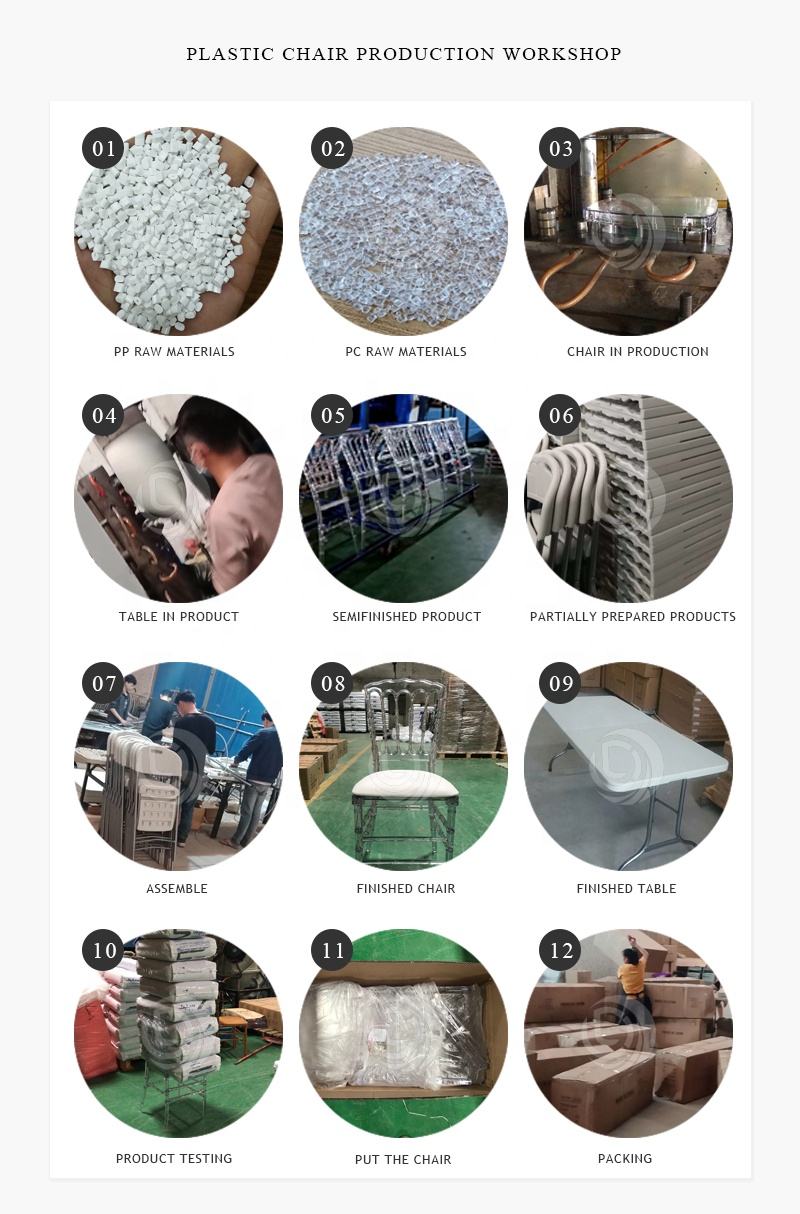 PLASTIC CHAIR PRODUCTION WORKSHOP

01
PP RAW MATERIALS

02
PC RAW MATERIALS

03
CHAIR IN PRODUCTION

04
TABLE IN PRODUCT

05
SEMIFINISHED PRODUCT

06
PARTIALLY PREPARED PRODUCTS

07
ASSEMBLE

08
FINISHED CHAIR

09
FINISHED TABLE

10
PRODUCT TESTING

11
PUT THE CHAIR

12
PACKING